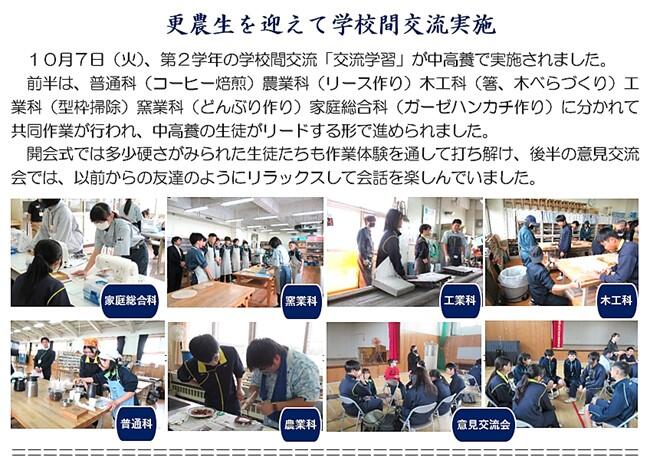 更農生を迎えて学校間交流実施

10月7日（火）、第2学年の学校間交流「交流学習」が中高養で実施されました。

前半は、普通科（コーヒー焙煎）農業科（リース作り）木工科（箸、木べらづくり）工業科（型枠掃除）窯業科（どんぶり作り）家庭総合科（ガーゼハンカチ作り）に分かれて共同作業が行われ、中高養の生徒がリードする形で進められました。

開会式では多少硬さがみられた生徒たちも作業体験を通して打ち解け、後半の意見交流会では、以前からの友達のようにリラックスして会話を楽しんでいました。

家庭総合科

窯業科

工業科

木工科

普通科

農業科

意見交流会